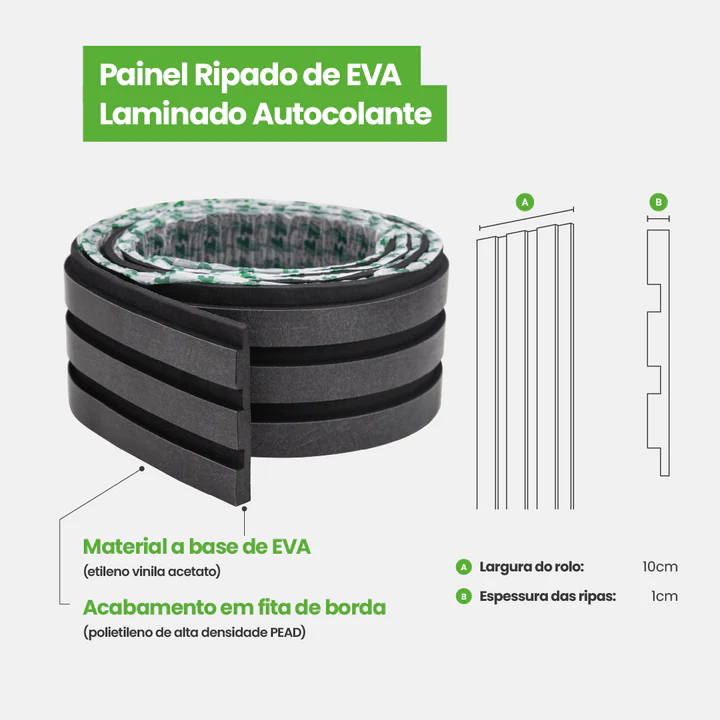 Painel Ripado de EVA
Laminado Autocolante

A

B

Material a base de EVA
(etileno vinila acetato)

Acabamento em fita de borda
(polietileno de alta densidade PEAD)

A Largura do rolo: 10cm

B Espessura das ripas: 1cm